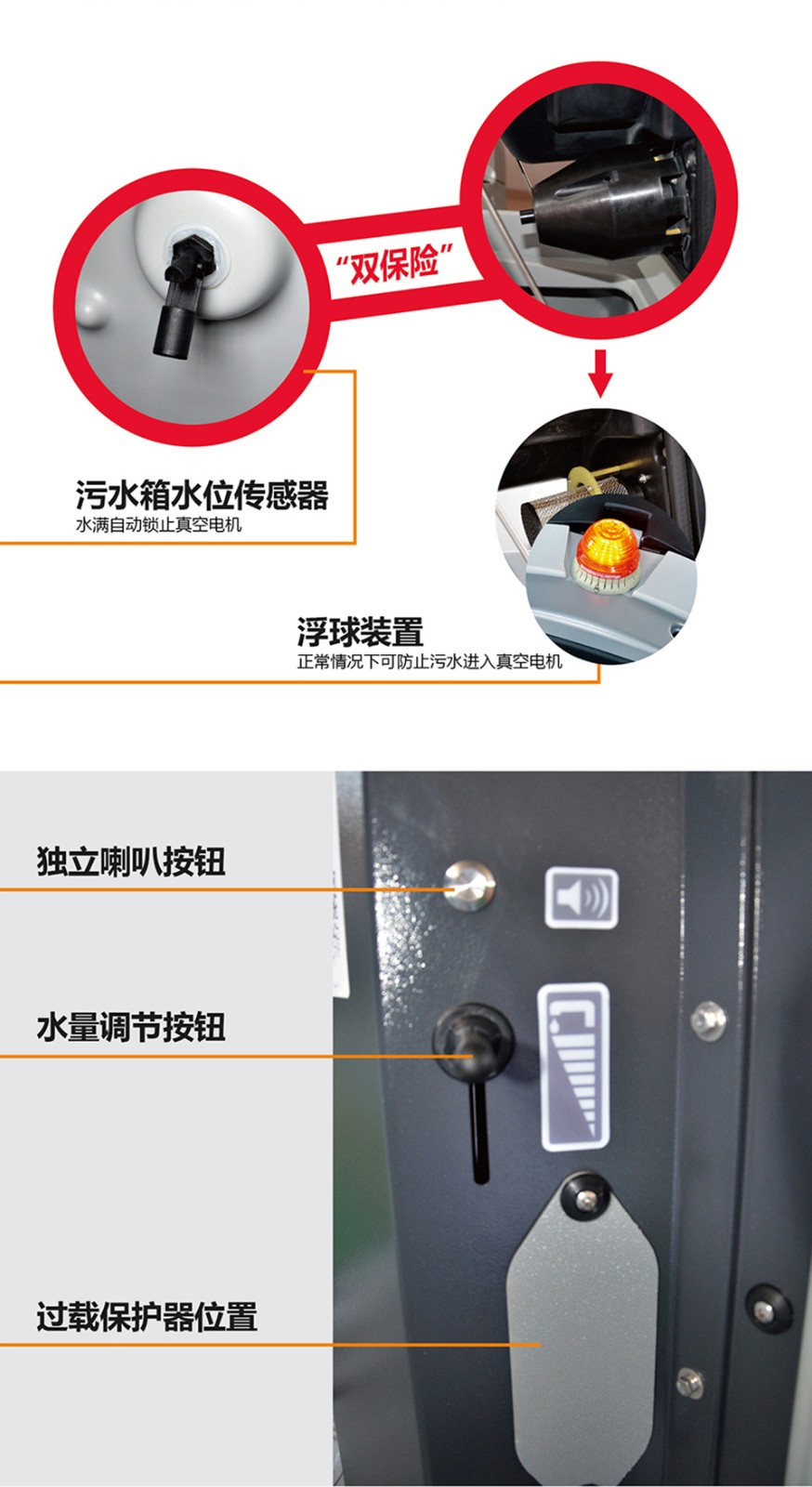 “双保险”

污水箱水位传感器
水满自动锁止真空电机

浮球装置
正常情况下可防止污水进入真空电机

独立喇叭按钮

水量调节按钮

过载保护器位置